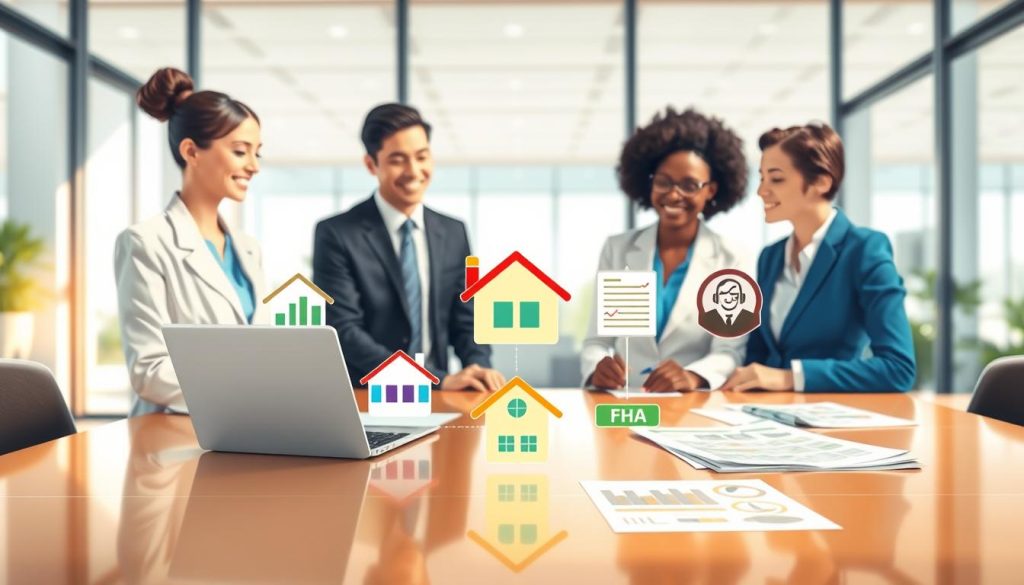 FHA